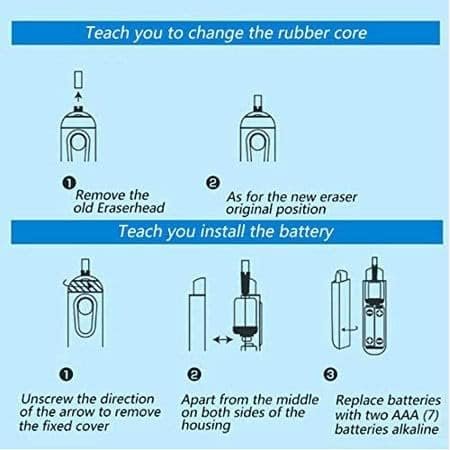 Teach you to change the rubber core

❶
Remove the old Eraserhead

❷
As for the new eraser original position

Teach you install the battery

❶
Unscrew the direction of the arrow to remove the fixed cover

❷
Apart from the middle on both sides of the housing

❸
Replace batteries with two AAA (7) batteries alkaline